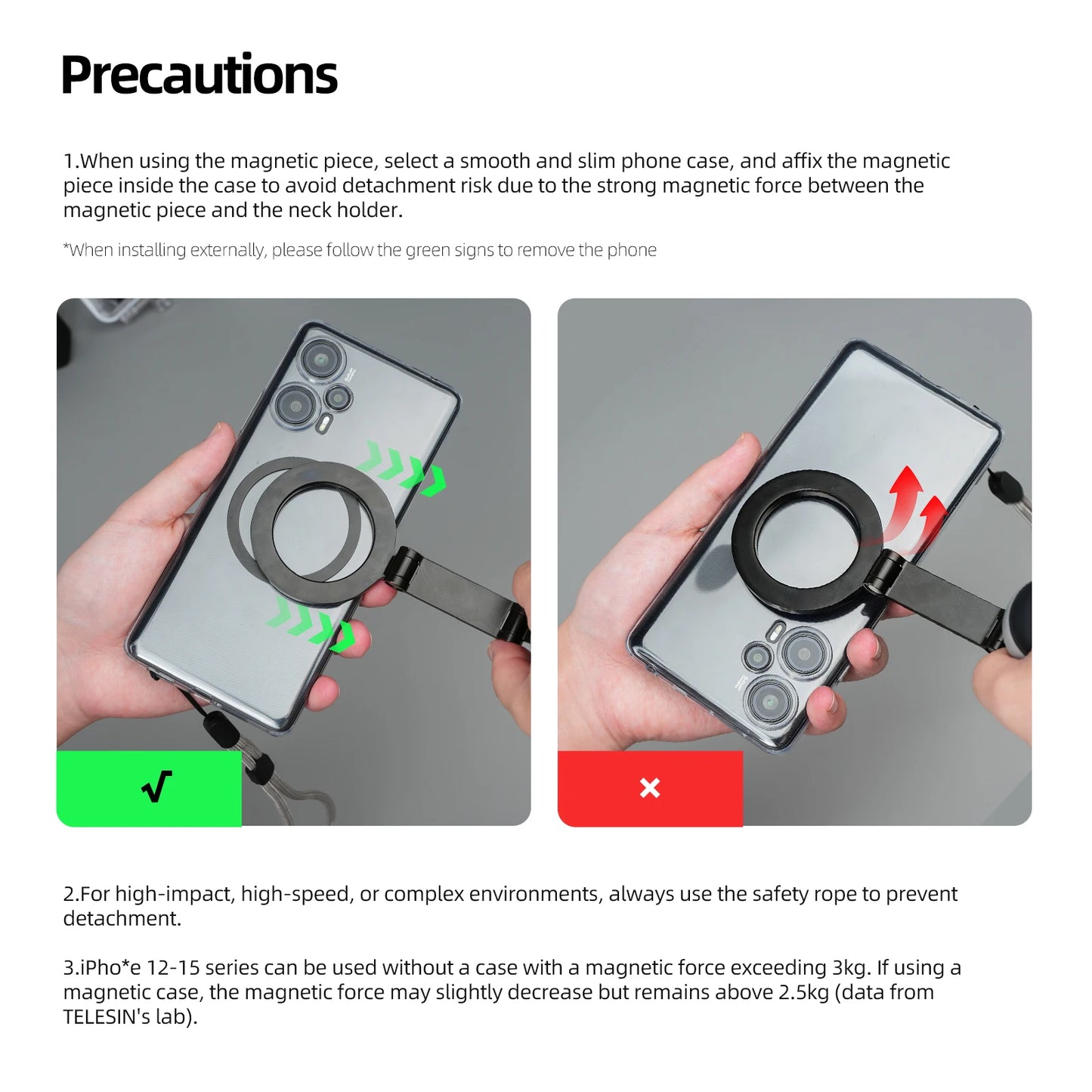 Precautions

1.When using the magnetic piece, select a smooth and slim phone case, and affix the magnetic piece inside the case to avoid detachment risk due to the strong magnetic force between the magnetic piece and the neck holder.

*When installing externally, please follow the green signs to remove the phone

√

×

2.For high-impact, high-speed, or complex environments, always use the safety rope to prevent detachment.

3.iPho*e 12-15 series can be used without a case with a magnetic force exceeding 3kg. If using a magnetic case, the magnetic force may slightly decrease but remains above 2.5kg (data from TELESIN's lab).